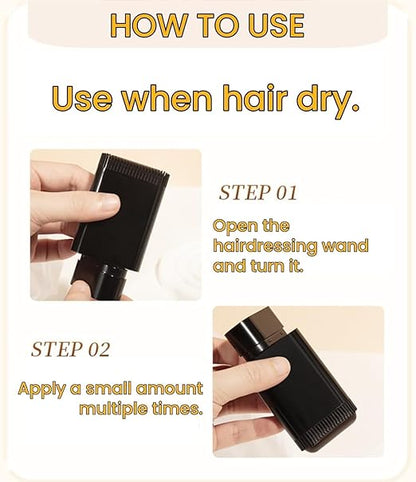 HOW TO USE

Use when hair dry.

STEP 01

Open the hairdressing wand and turn it.

STEP 02

Apply a small amount multiple times.